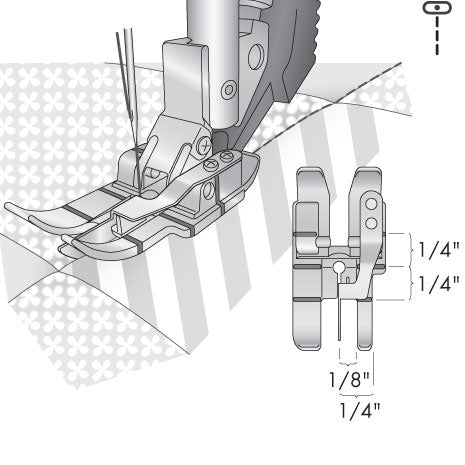 1/4"
1/4"
1/8"
1/4"