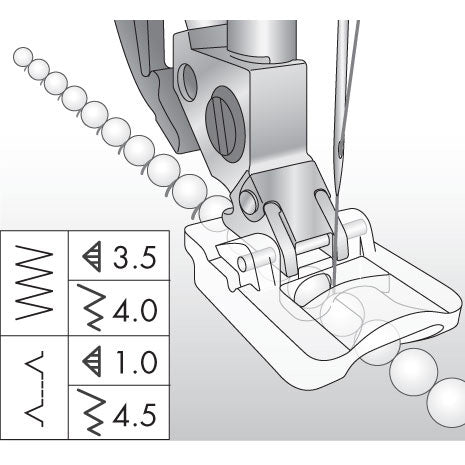 3.5
4.0
1.0
4.5